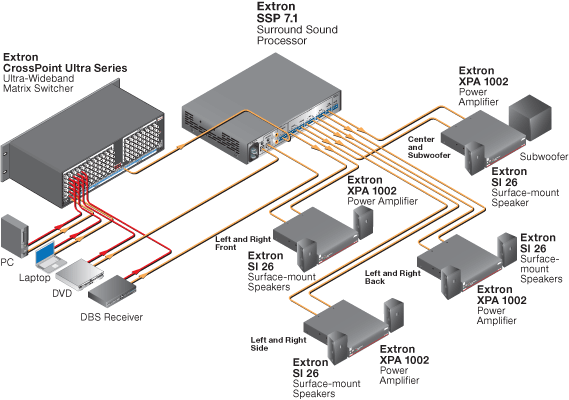 Extron
SSP 7.1
Surround Sound Processor

Extron
CrossPoint Ultra Series
Ultra-Wideband Matrix Switcher

Extron
XPA 1002
Power Amplifier

Center and Subwoofer

Subwoofer

Extron
SI 26
Surface-mount Speaker

Extron
XPA 1002
Power Amplifier

Left and Right Front

Extron
SI 26
Surface-mount Speakers

Extron
SI 26
Surface-mount Speakers

Left and Right Back

Extron
XPA 1002
Power Amplifier

PC

Laptop

DVD

DBS Receiver

Left and Right Side

Extron
SI 26
Surface-mount Speakers

Extron
XPA 1002
Power Amplifier